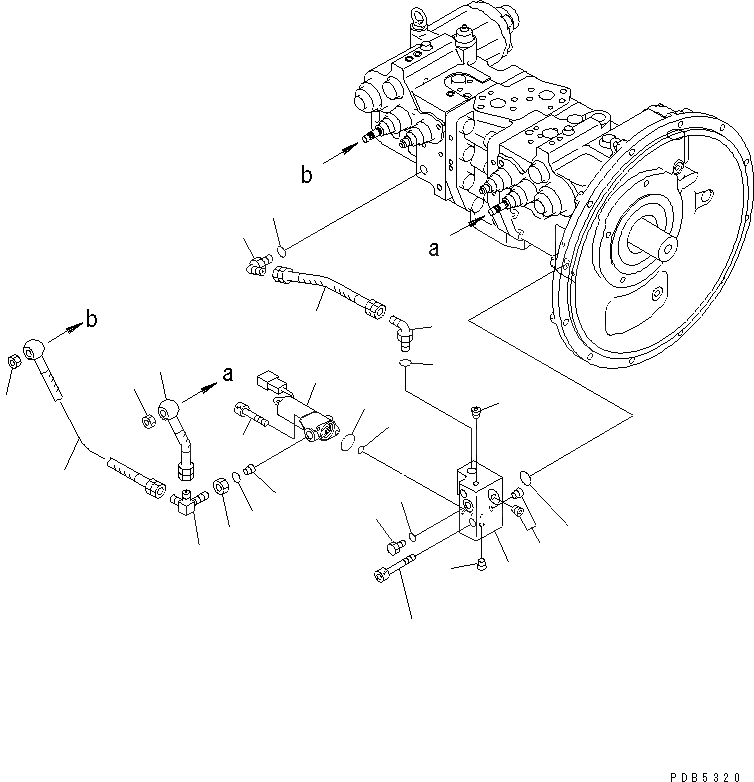 b

a

b

a

PDB5320