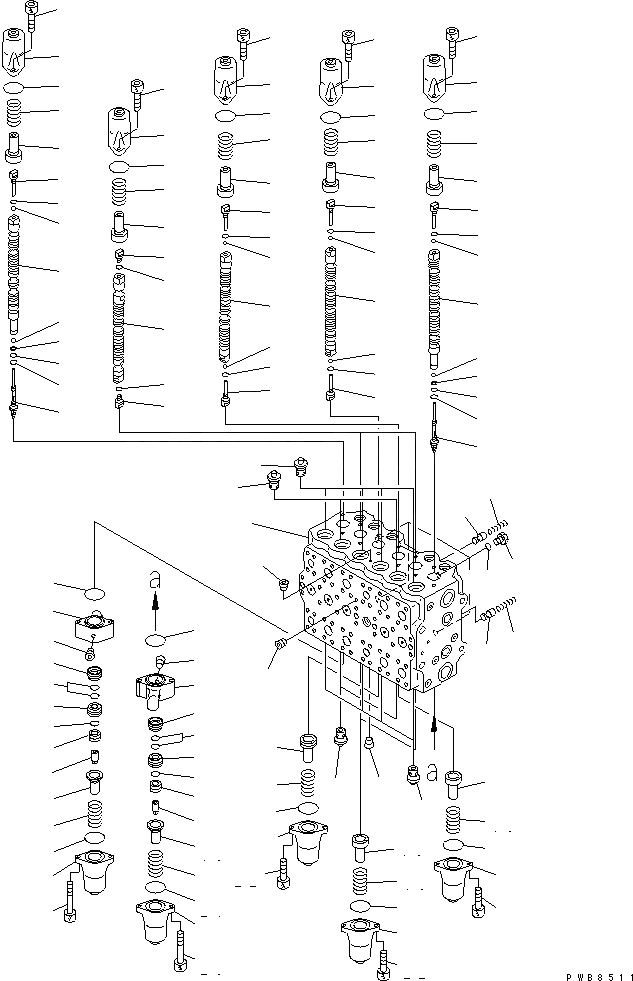 a

a

PWB8511