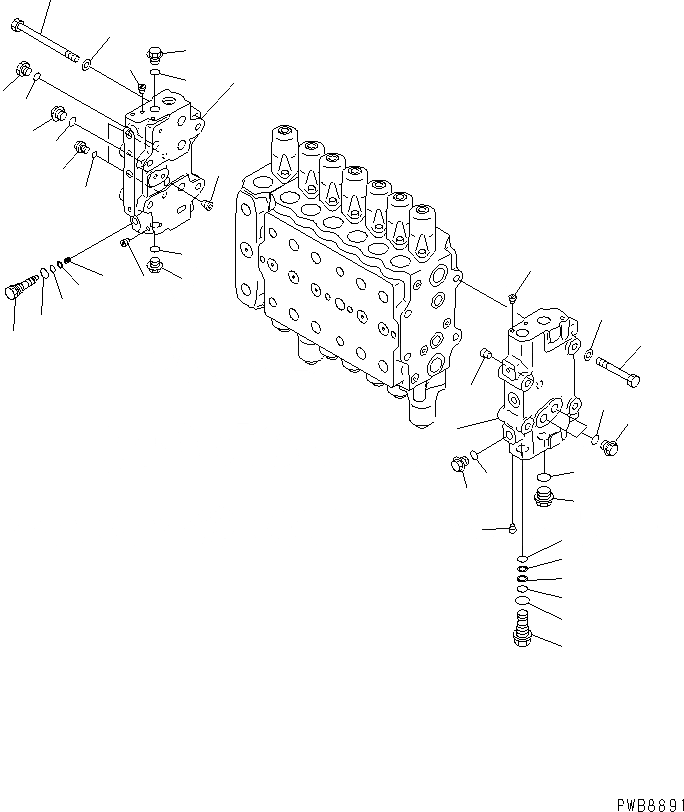 PWB8891