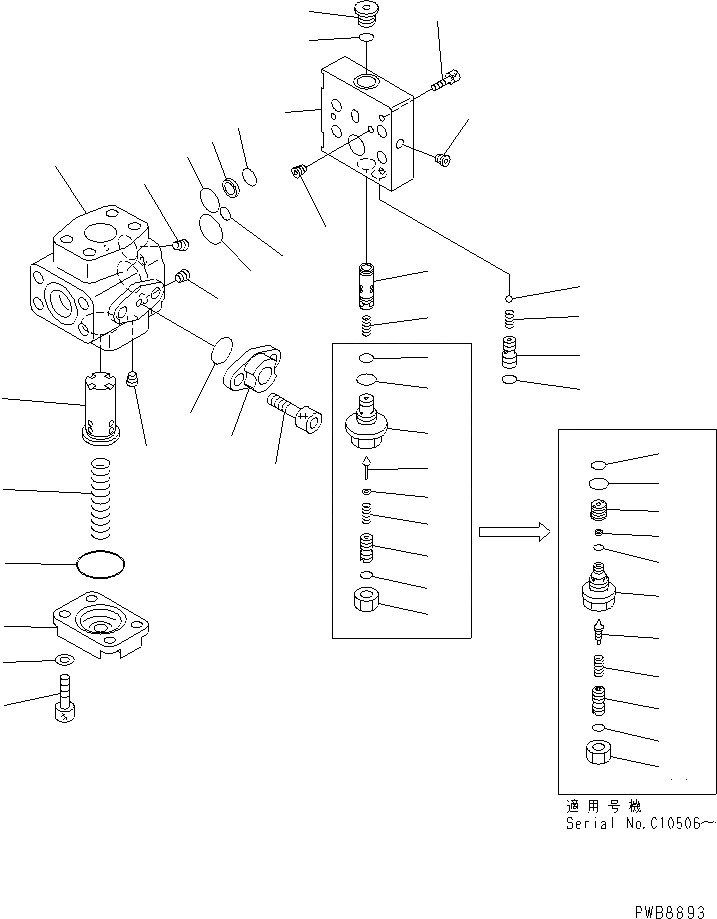 適用号機
Serial No.C10506～

PWB8693