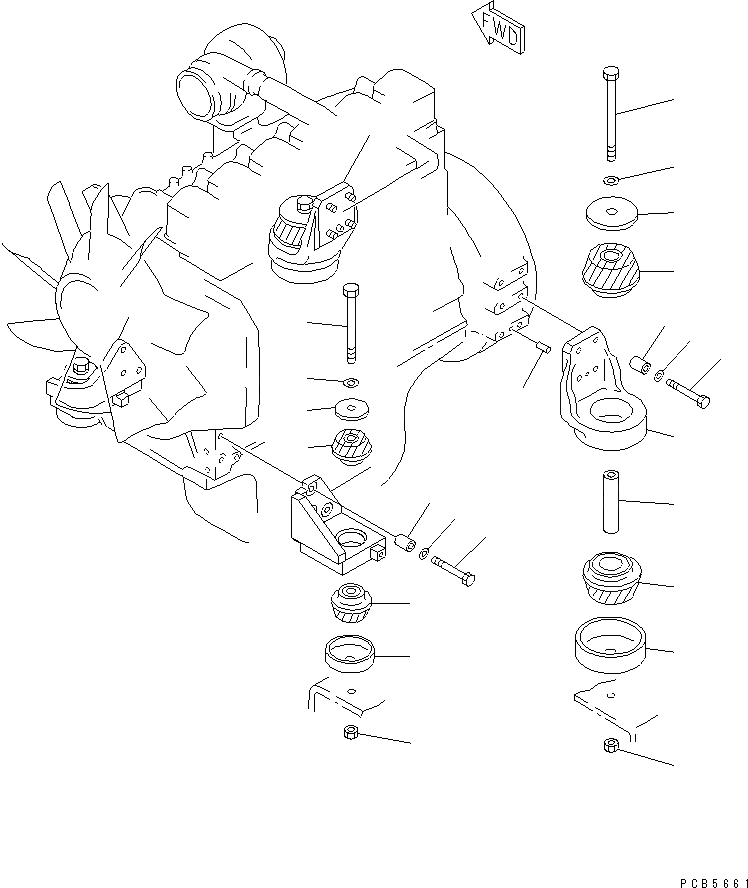 FWD

PCB5661