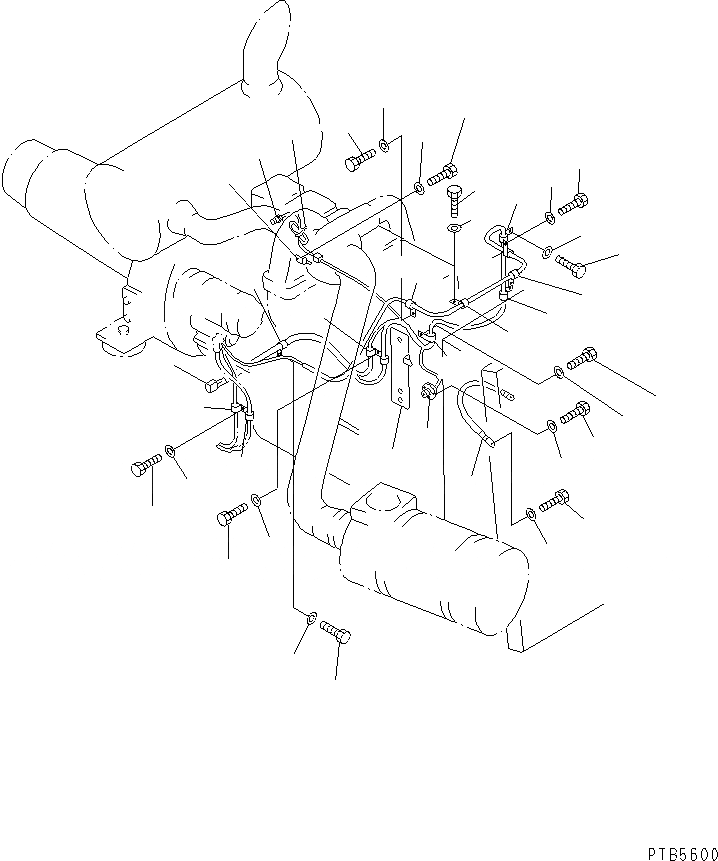 PTB5600