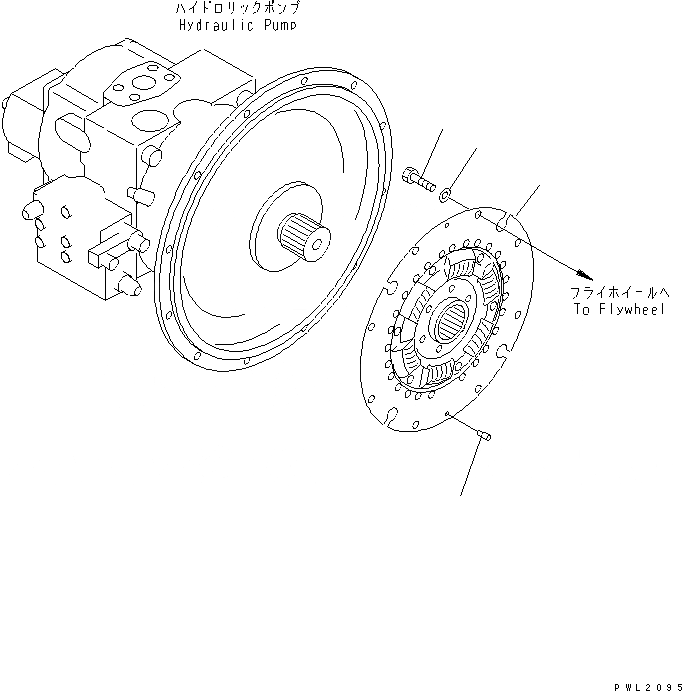 ハイドロリックポンプ
Hydraulic Pump

フライホイールへ
To Flywheel

PWL2095