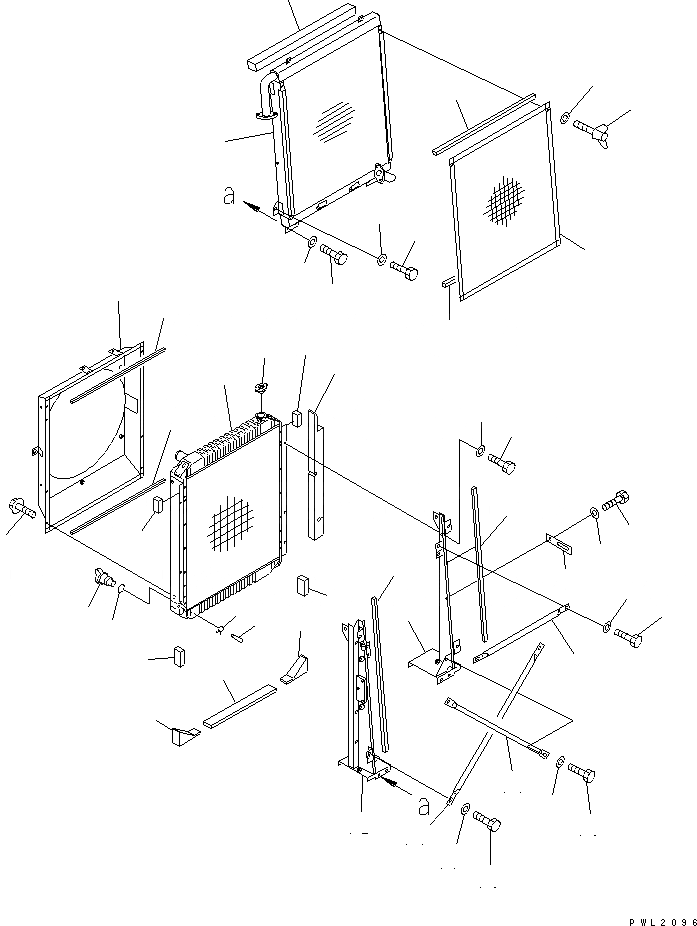 a

a

PWL2096