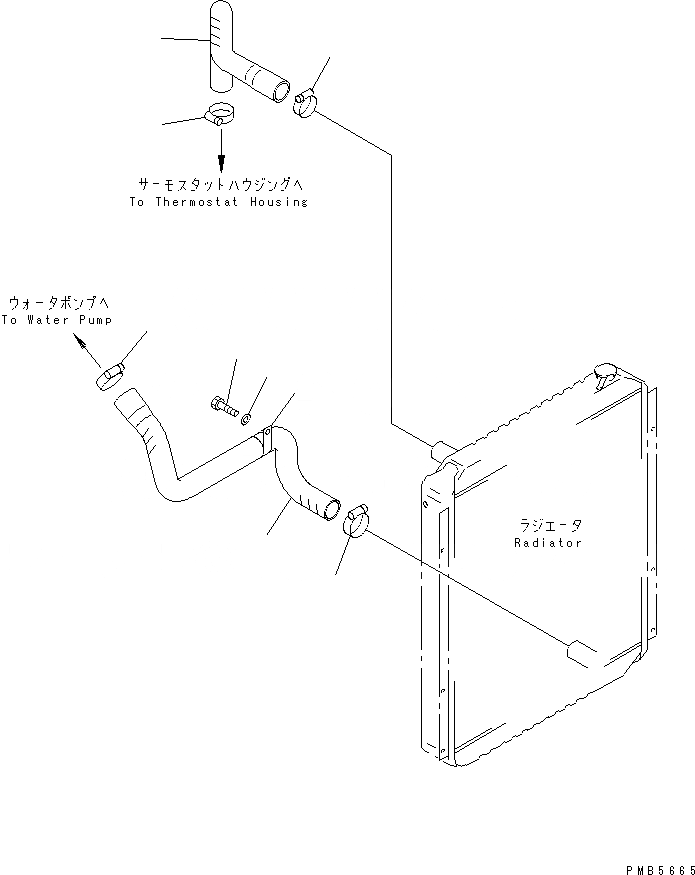 サーモスタットハウジングへ
To Thermostat Housing

ウォータポンプへ
To Water Pump

ラジエータ
Radiator

PMB5665