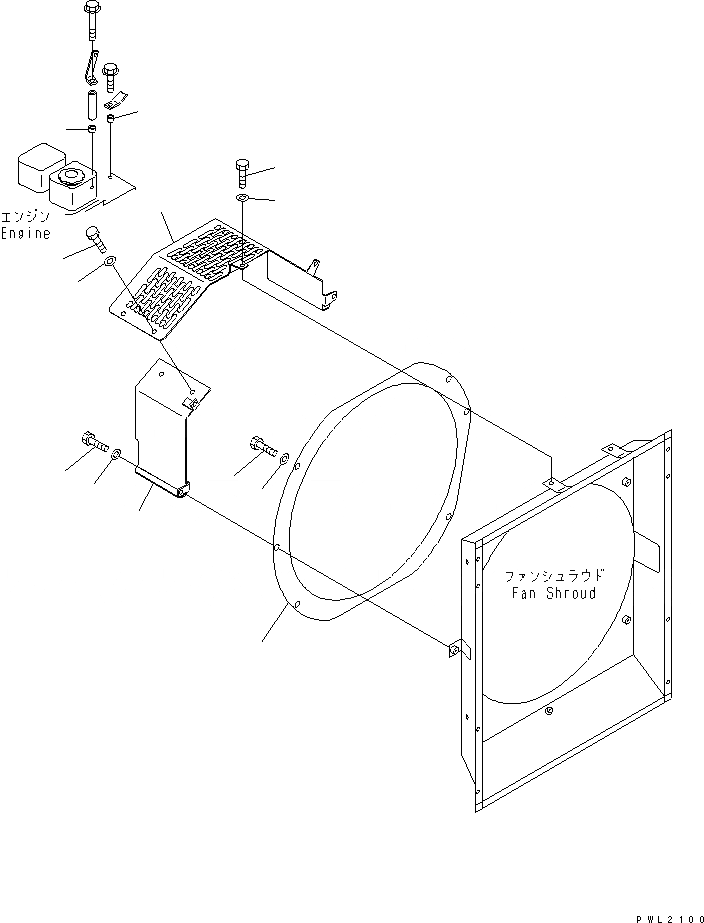 エンジン
Engine

ファンシュラウド
Fan Shroud

PWL2100