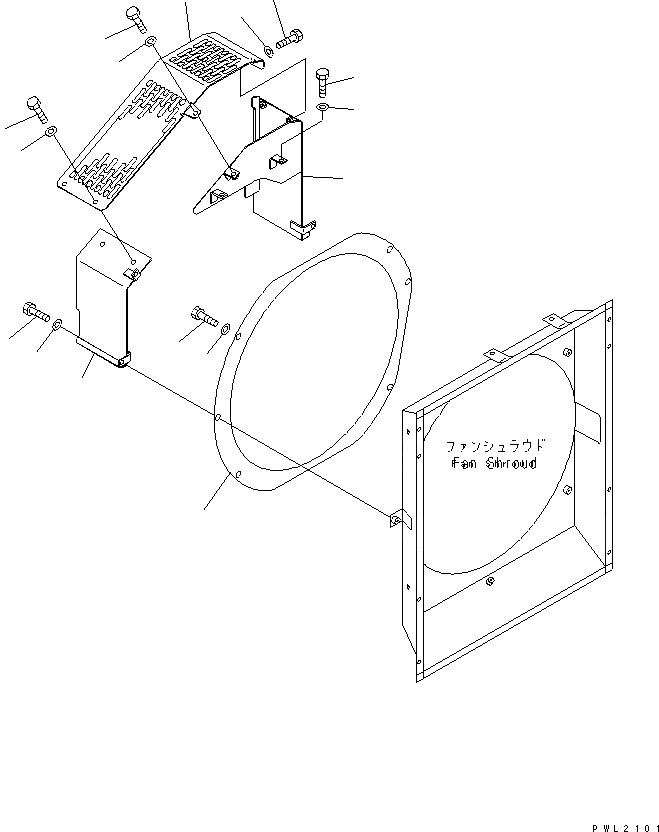 ファンシュラウド
Fan Shroud

PWL2101