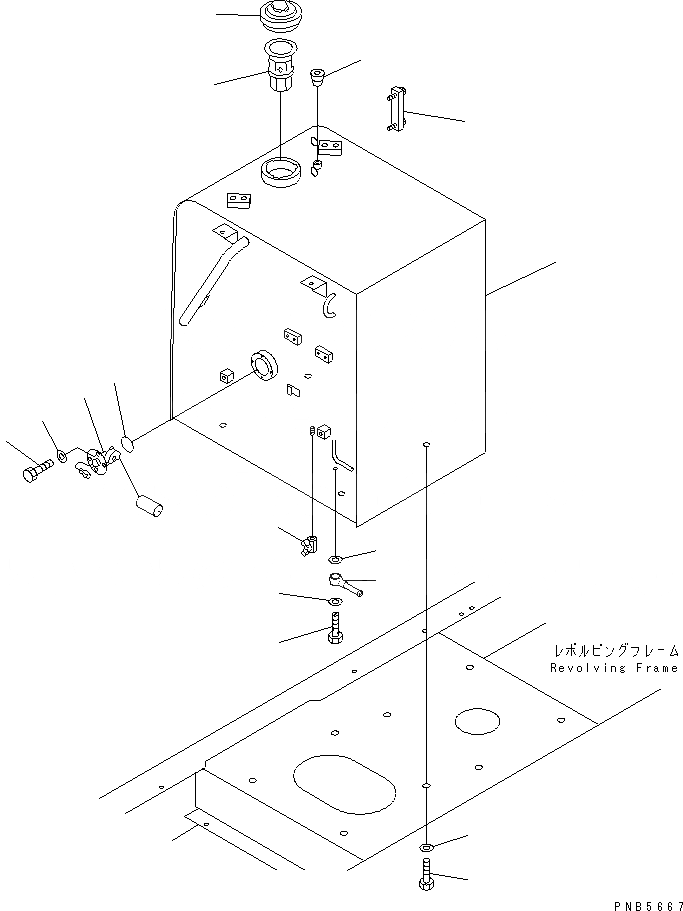 レボルビングフレーム
Revolving Frame

PNB5667