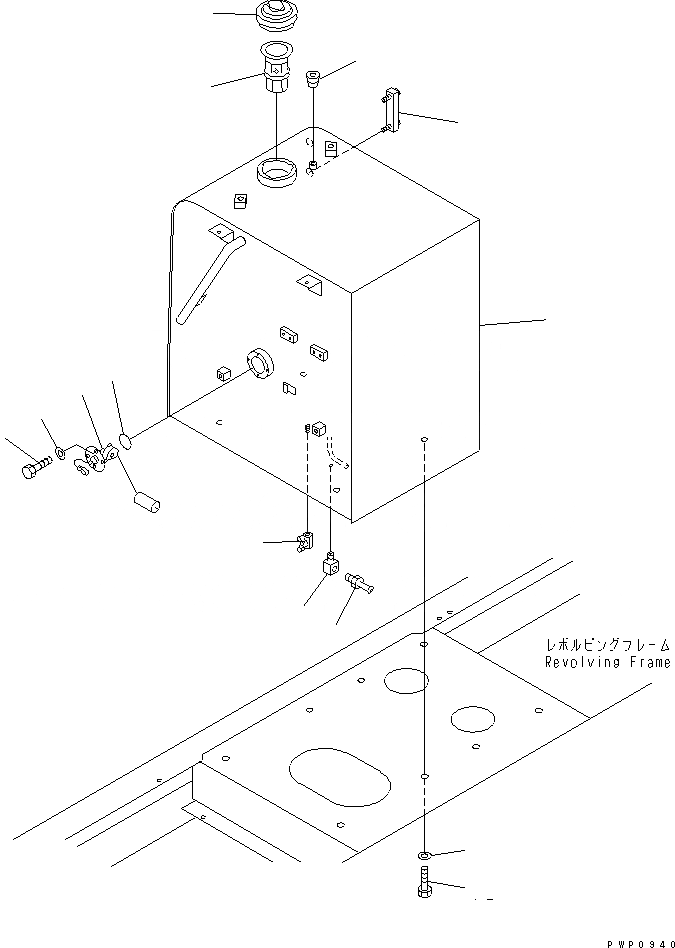 レボルビングフレーム
Revolving Frame

PWP0940