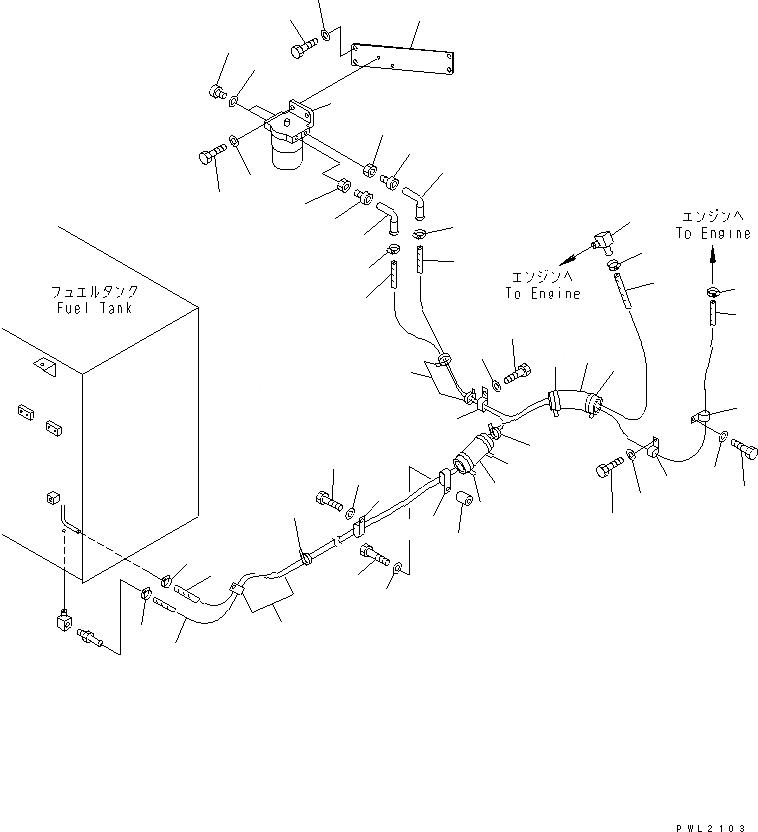 エンジンへ
To Engine

エンジンへ
To Engine

フュエルタンク
Fuel Tank

PWL2103