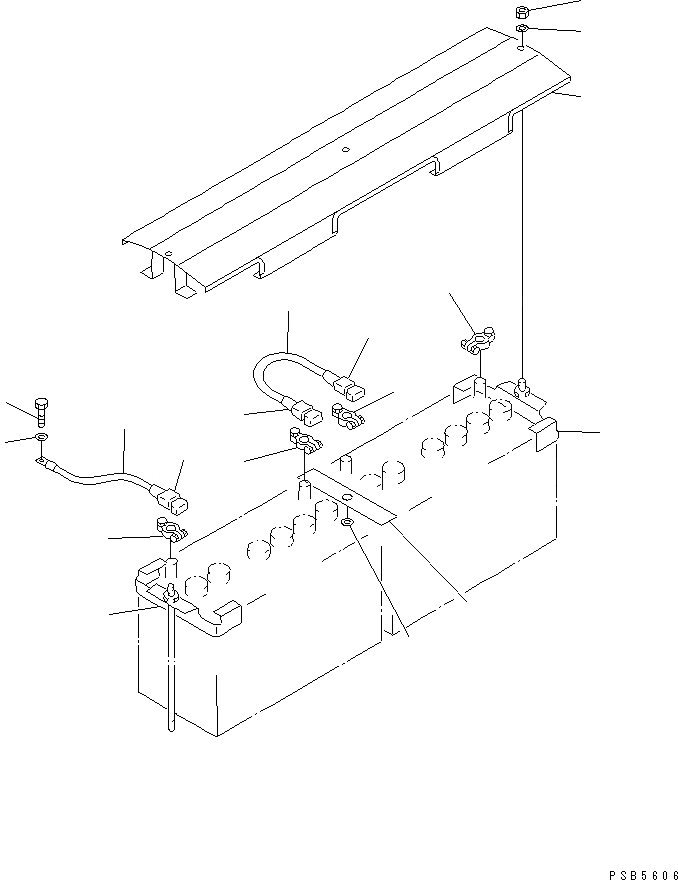 PSB5606