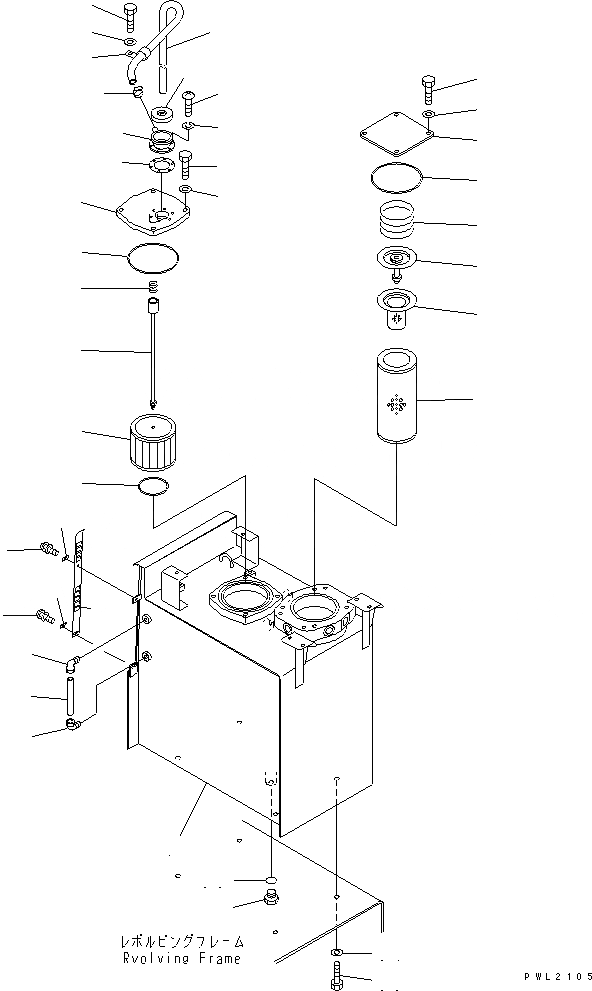 レボルビングフレーム
Rvolving Frame

PWL2105