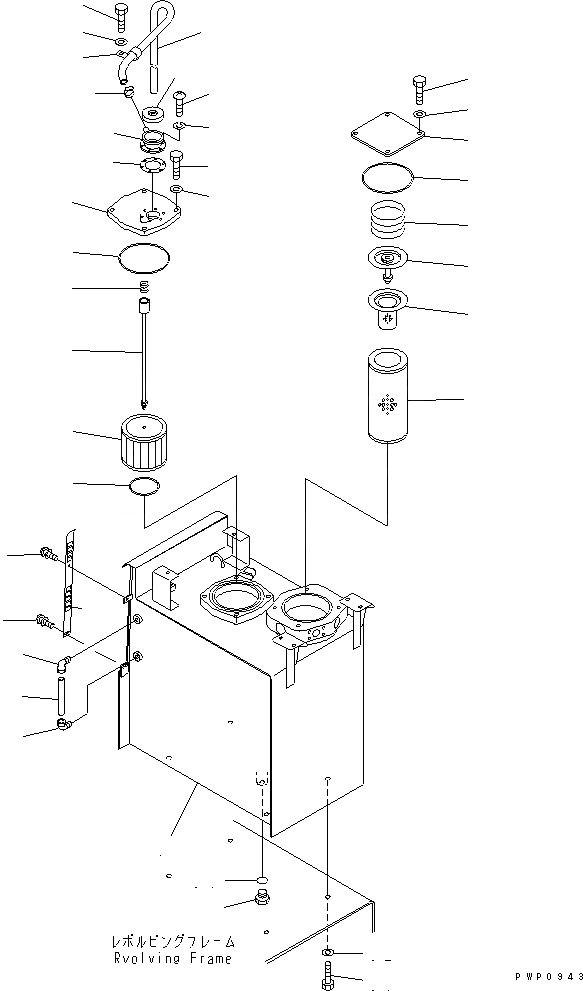 レボルビングフレーム
Rvolving Frame

PWP0943