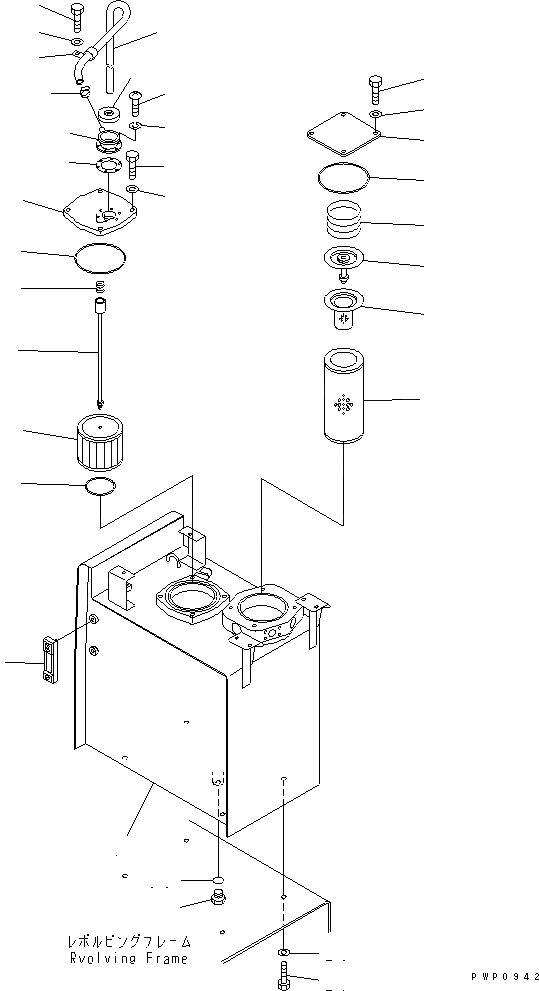 レボルビングフレーム
Rvolving Frame

PWP0942