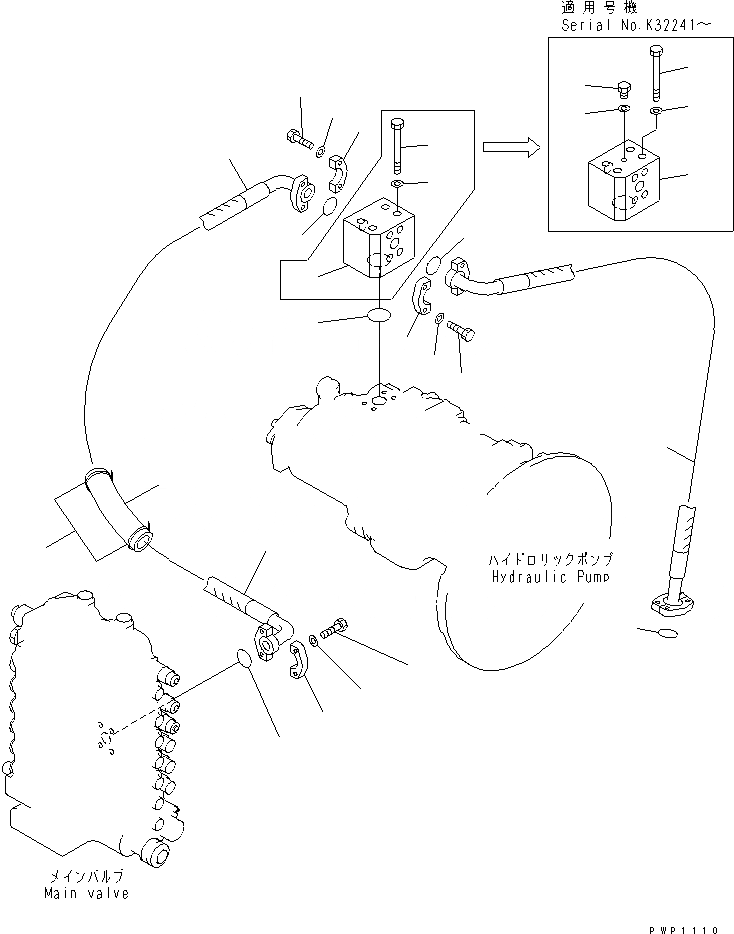 適用号機
Serial No.K32241～

ハイドロリックポンプ
Hydraulic Pump

メインバルブ
Main valve

PWP1110