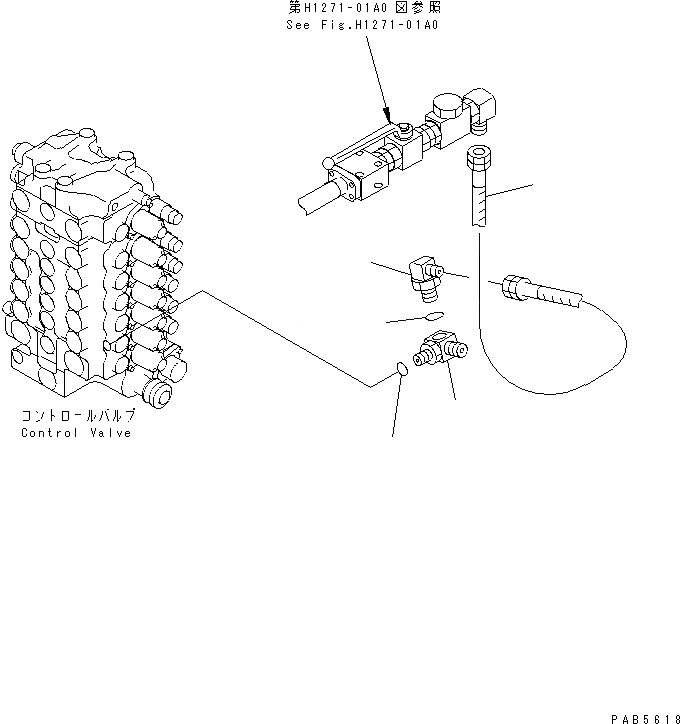 第H1271-01A0 図参照
See Fig.H1271-01A0

コントロールバルブ
Control Valve

PAB5618