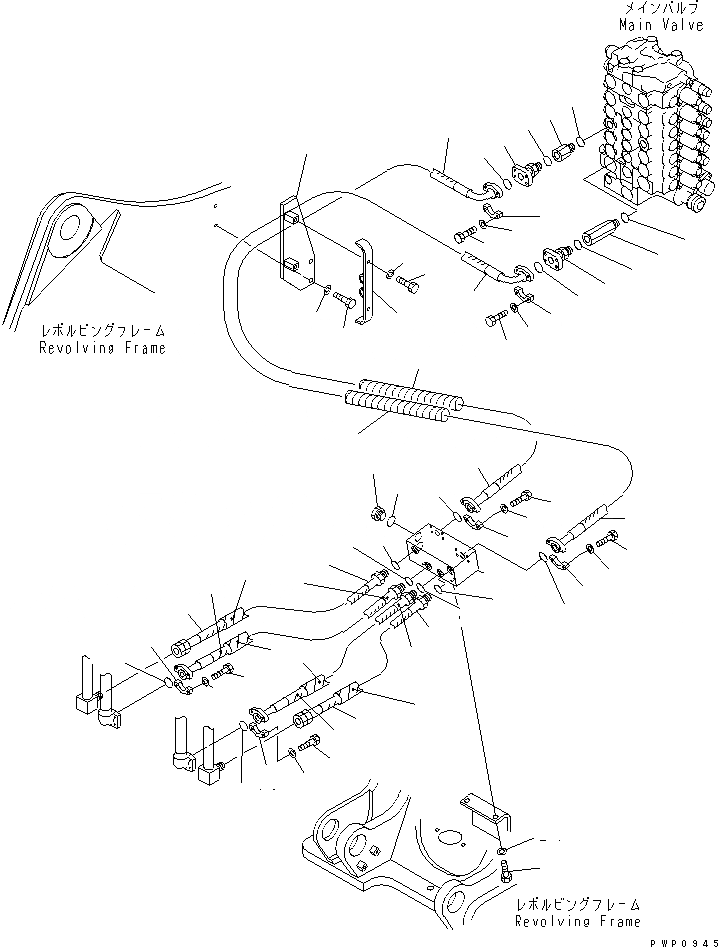 メインバルブ
Main Valve

レボルビングフレーム
Revolving Frame

レボルビングフレーム
Revolving Frame

PWP0945