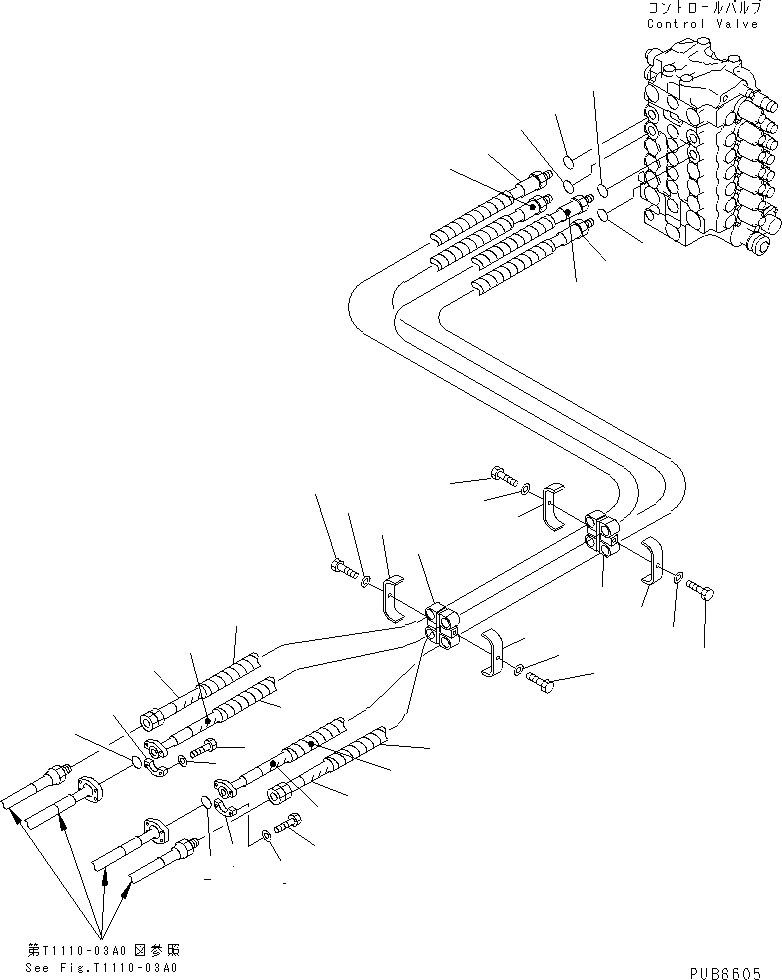 コントロールバルブ
Control Valve

第T1110-03A0 図参照
See Fig.T1110-03A0

PUB6605