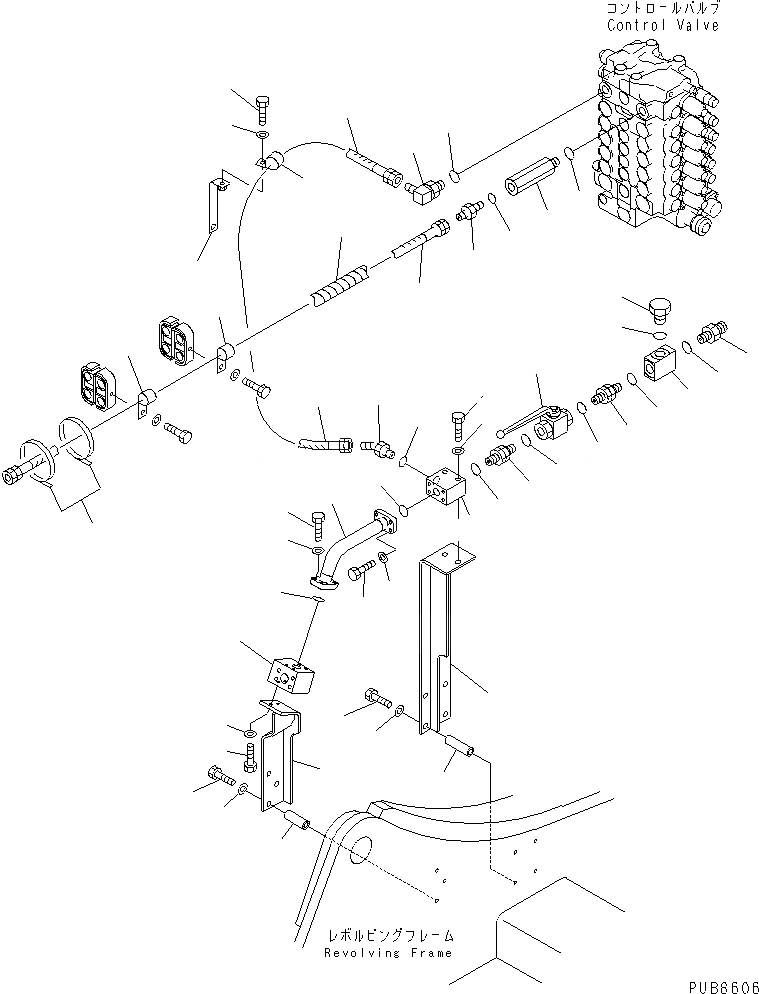 コントロールバルブ
Control Valve

レボルビングフレーム
Revolving Frame

PUB8606