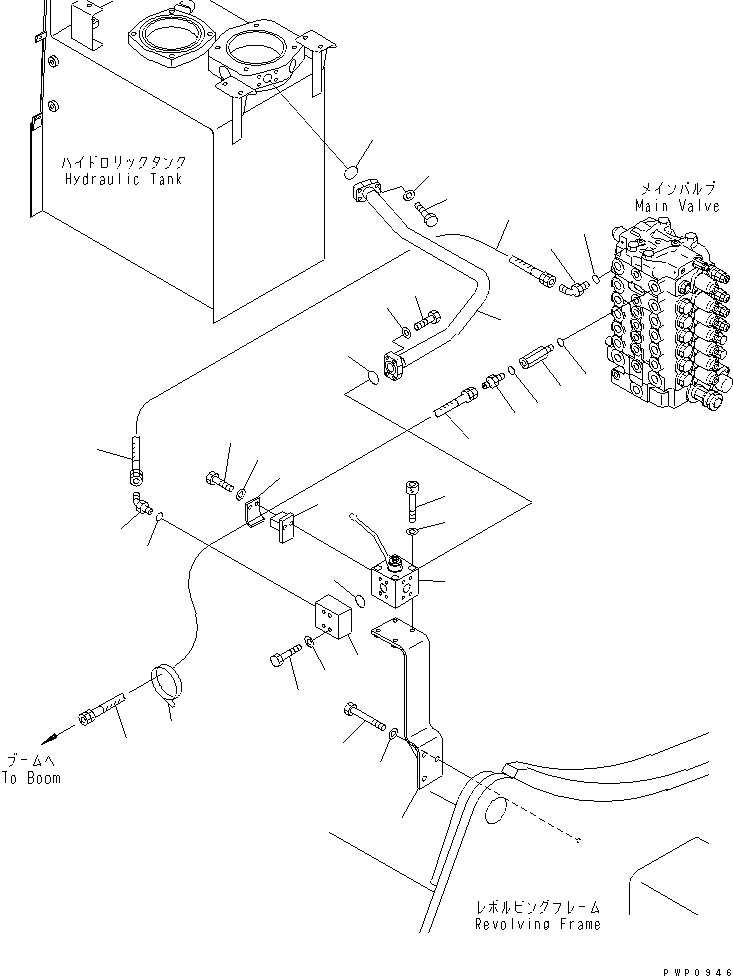 ハイドロリックタンク
Hydraulic Tank

メインバルブ
Main Valve

ブームへ
To Boom

レボルビングフレーム
Revolving Frame

PWP0946