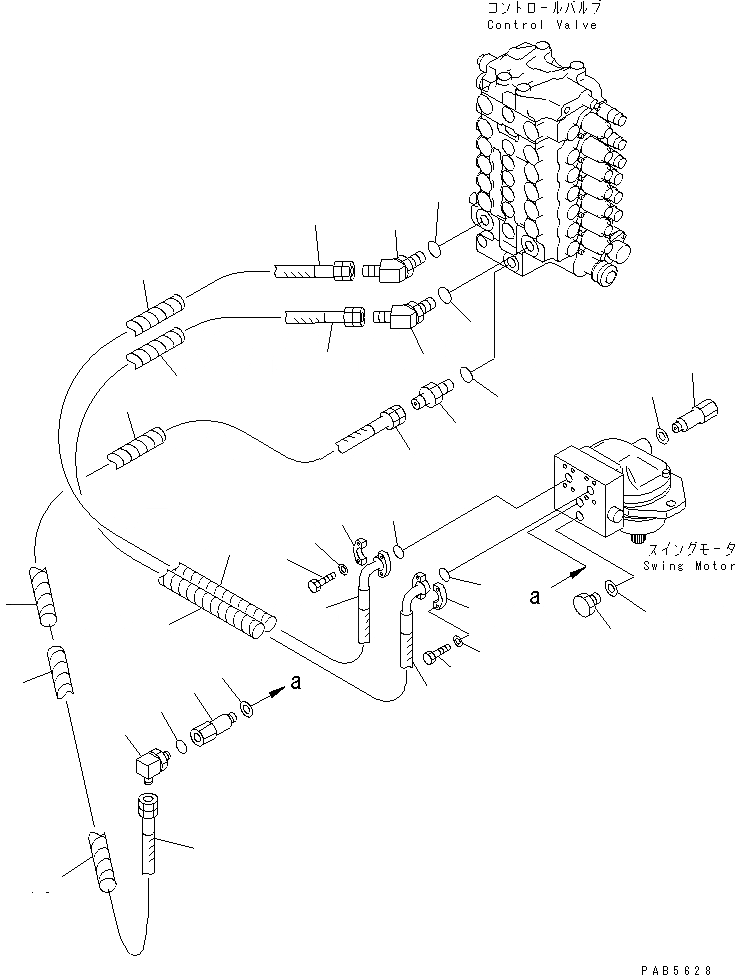 コントロールバルブ
Control Valve

スイングモータ
Swing Motor

a

a

PAB5628