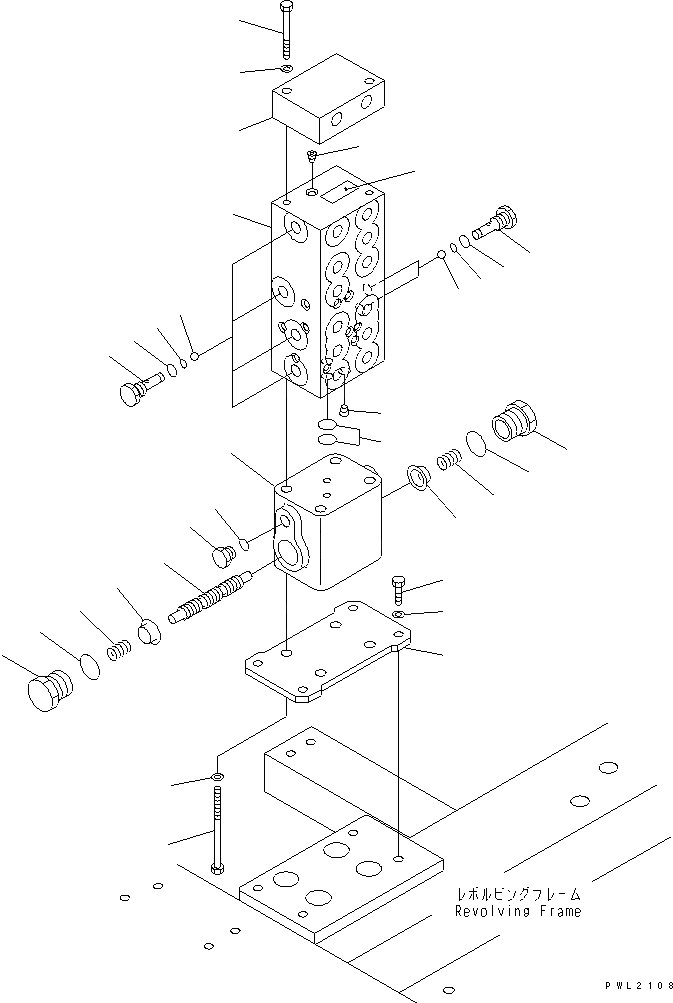 レボルビングフレーム
Revolving Frame

PWL2108