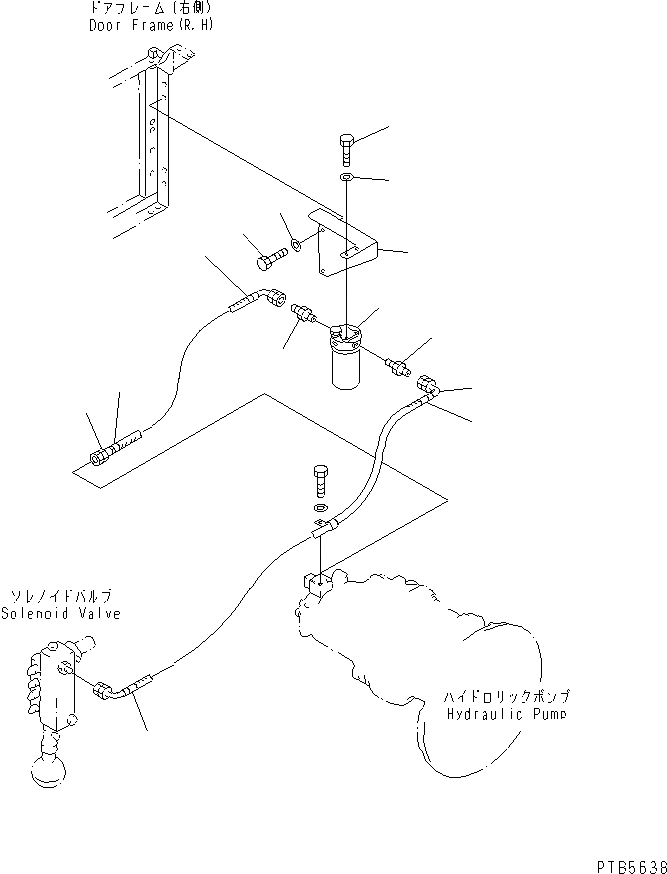 ドアフレーム(右側)
Door Frame(R.H)

ソレノイドバルブ
Solenoid Valve

ハイドロリックポンプ
Hydraulic Pump

PTB5638