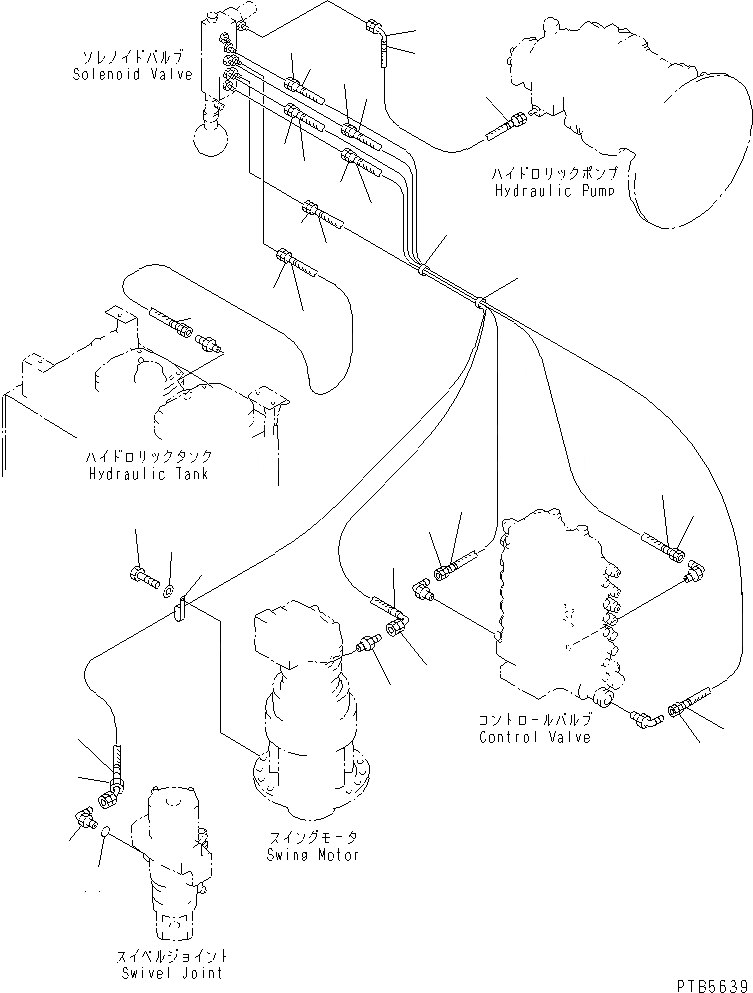 ソレノイドバルブ
Solenoid Valve

ハイドロリックポンプ
Hydraulic Pump

ハイドロリックタンク
Hydraulic Tank

コントロールバルブ
Control Valve

スイングモータ
Swing Motor

スイベルジョイント
Swivel Joint

PTB5639