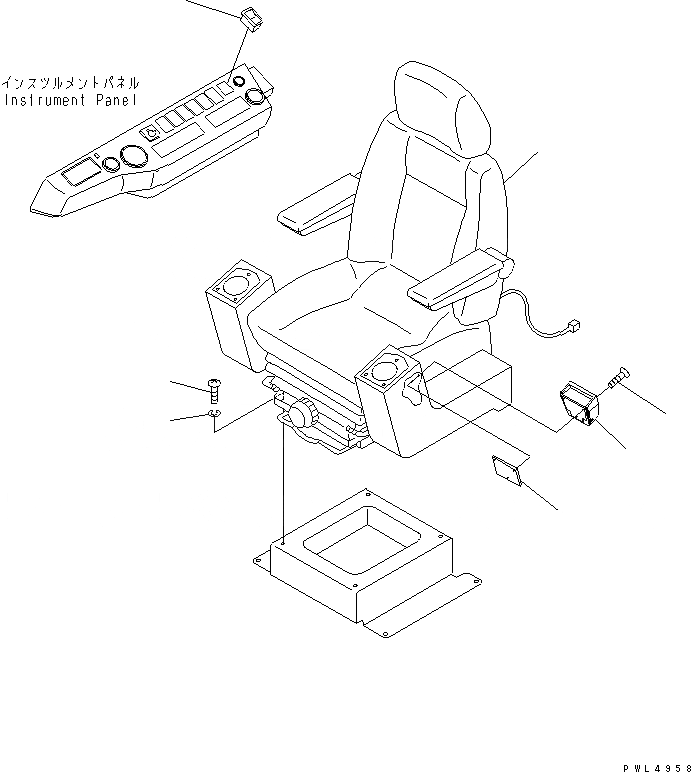 インスツルメントパネル
Instrument Panel

PWL4958