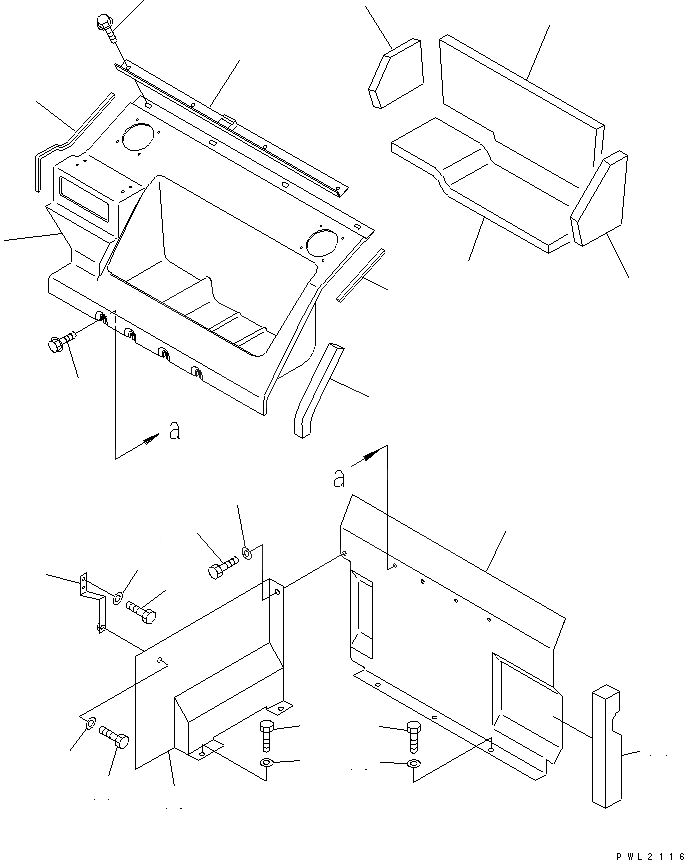 a

a

PWL2116