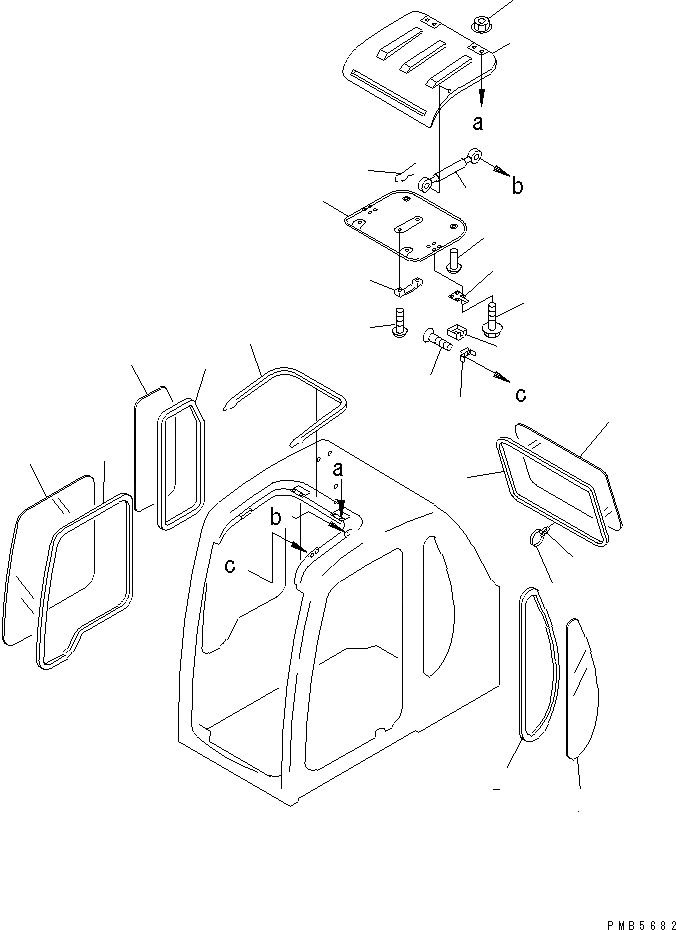 a
b
c
a
b
c
PMB5682