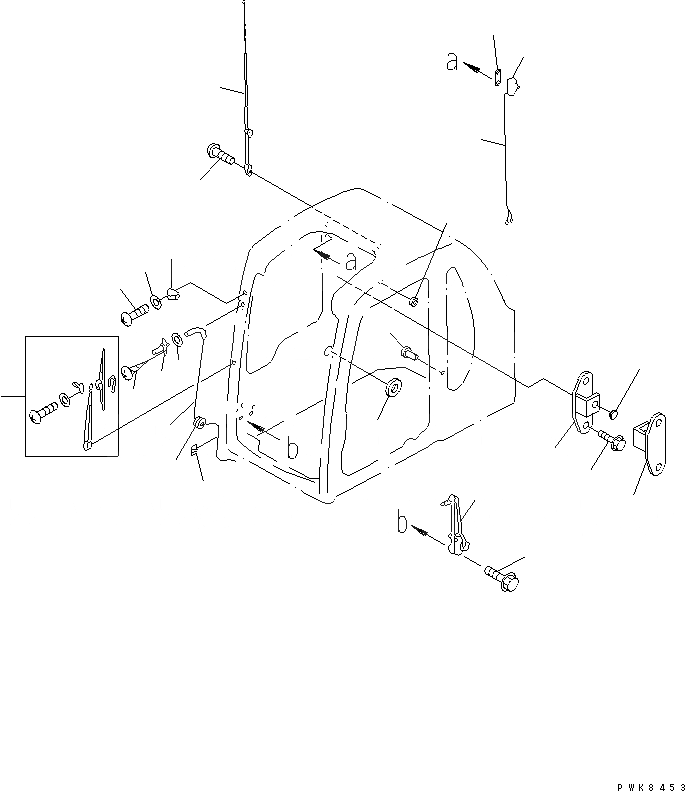 a
a
b
b
PWK8453