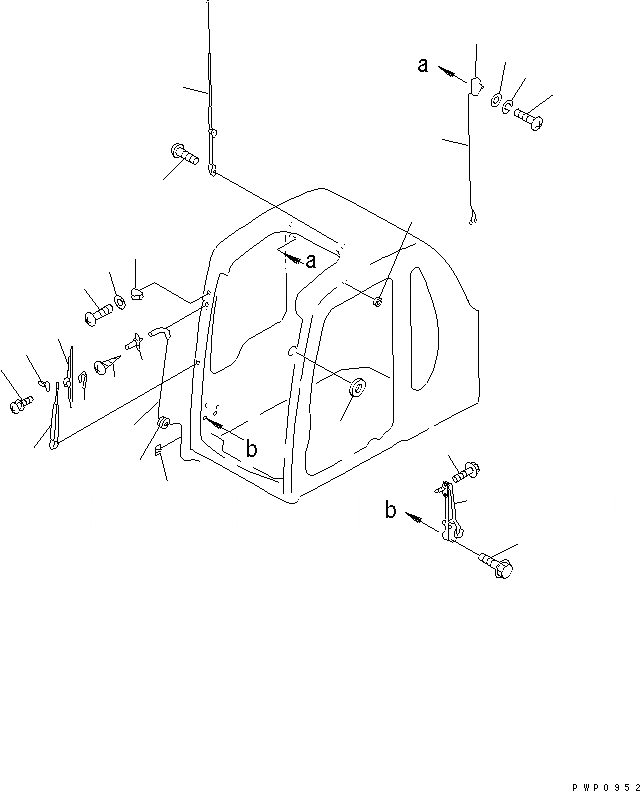 a

a

b

b

PWP0952