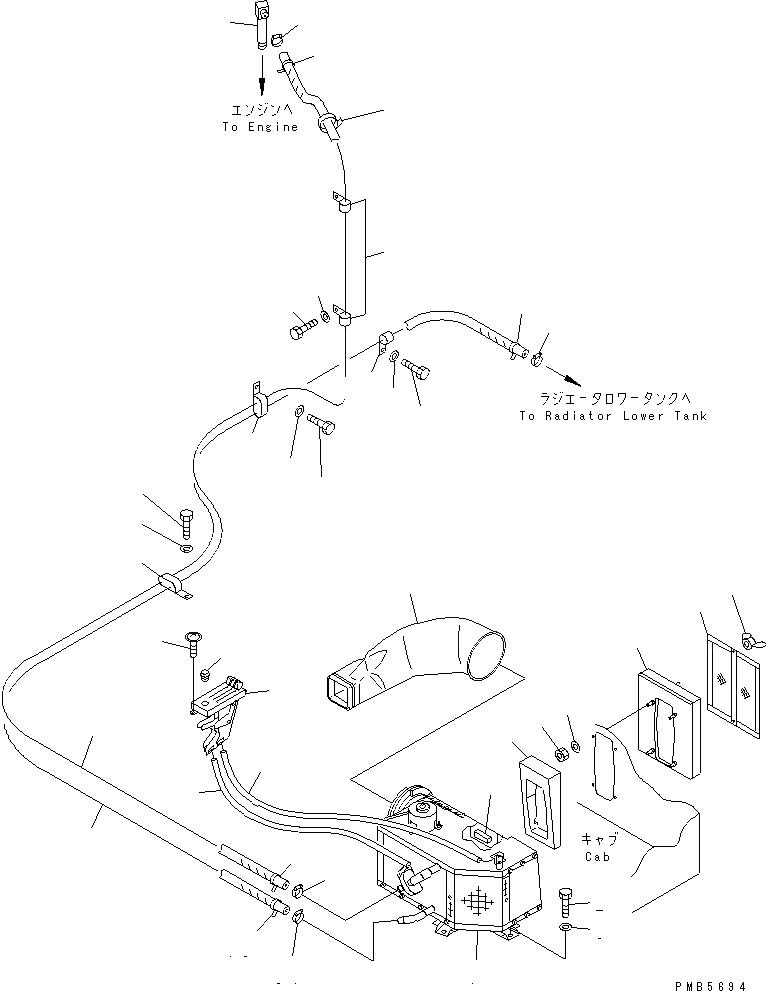 エンジンへ
To Engine

ラジエータロワータンクへ
To Radiator Lower Tank

キャブ
Cab

PMB5694