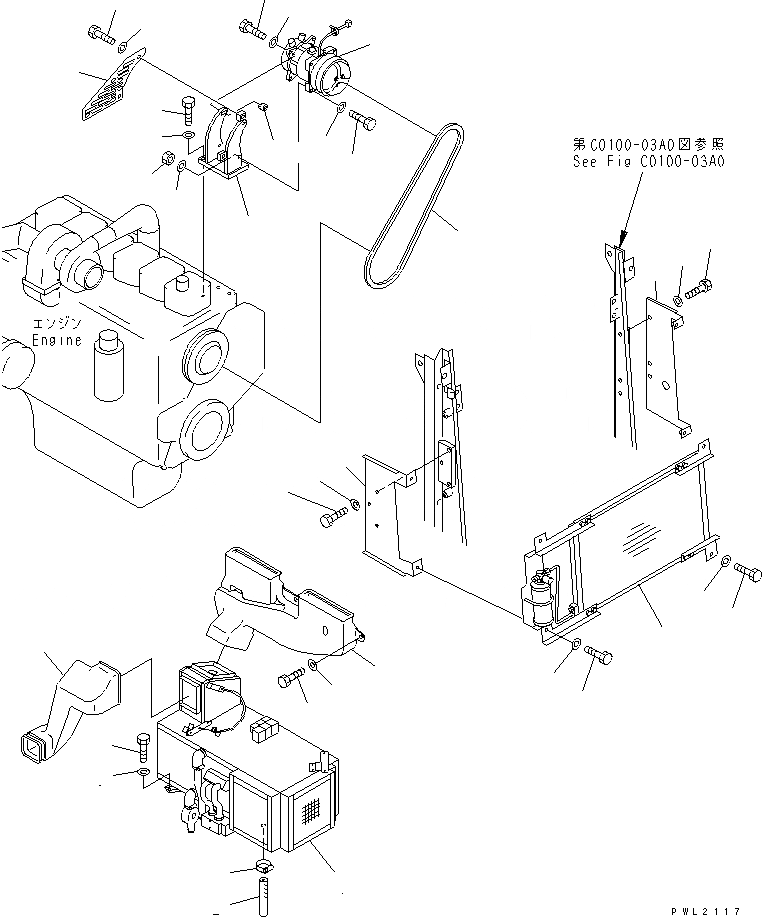 第C0100-03A0図参照
See Fig C0100-03A0

エンジン
Engine

PWL2117