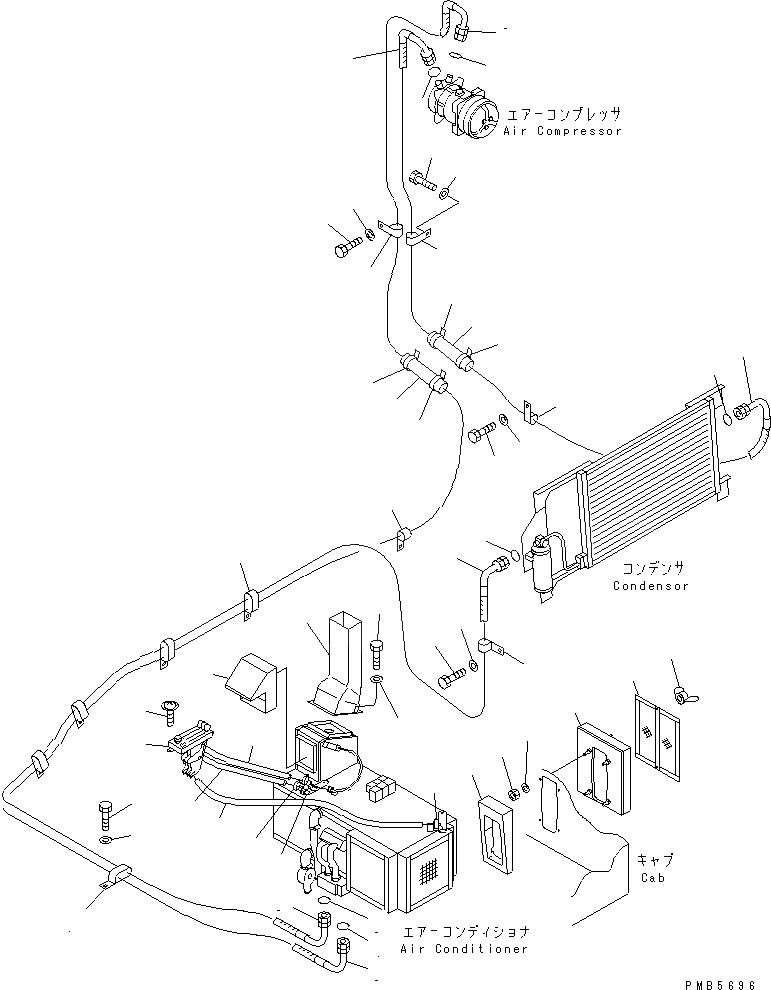 エアーコンプレッサ
Air Compressor

コンデンサ
Condensor

キャブ
Cab

エアーコンディショナ
Air Conditioner

PMB5696