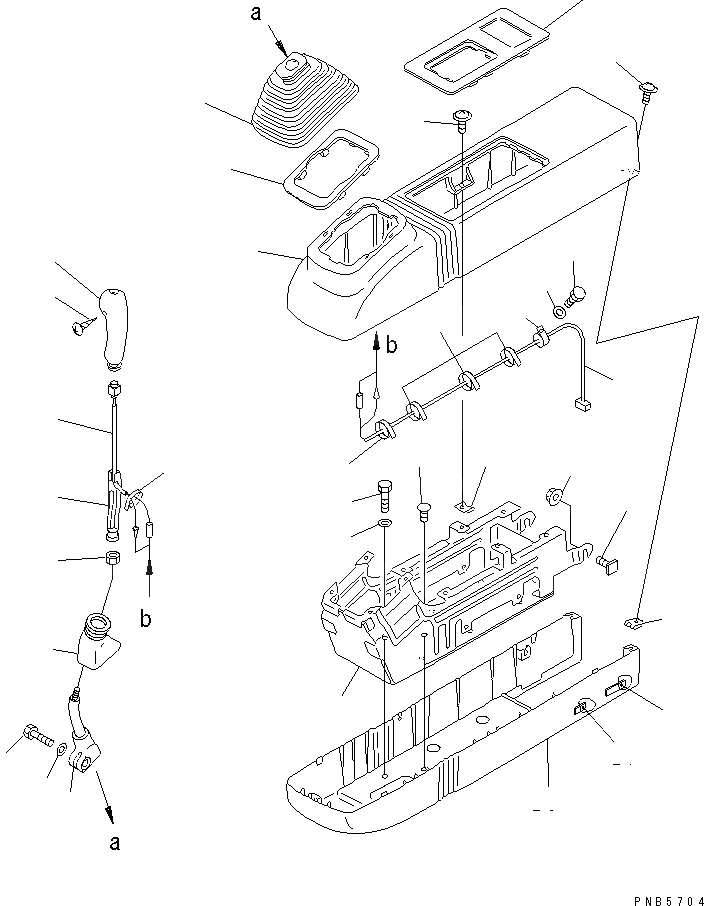 a

b

b

a

PNB5704