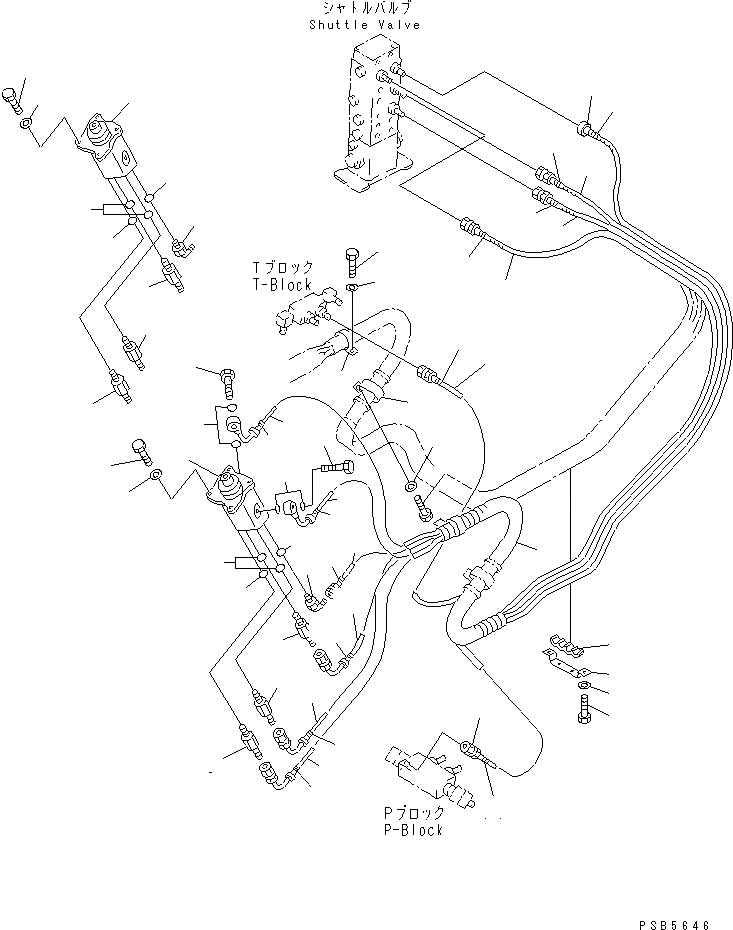 シャトルバルブ
Shuttle Valve

Tブロック
T-Block

Pブロック
P-Block

PSB5646