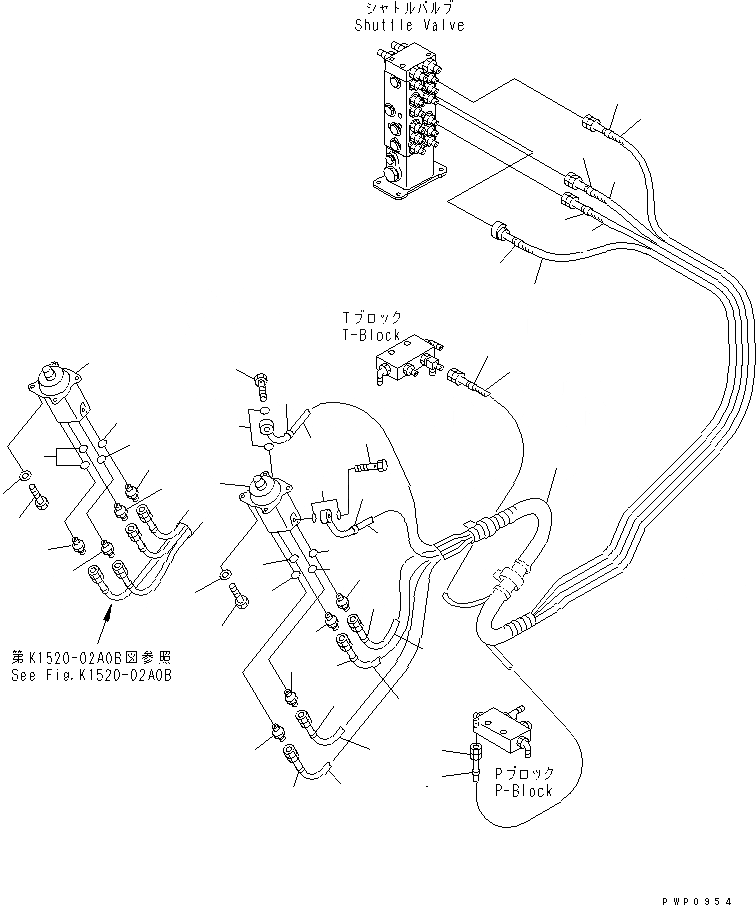 シャトルバルブ
Shuttle Valve

Tブロック
T-Block

第K1520-02A0B図参照
See Fig.K1520-02A0B

Pブロック
P-Block

PWP0954