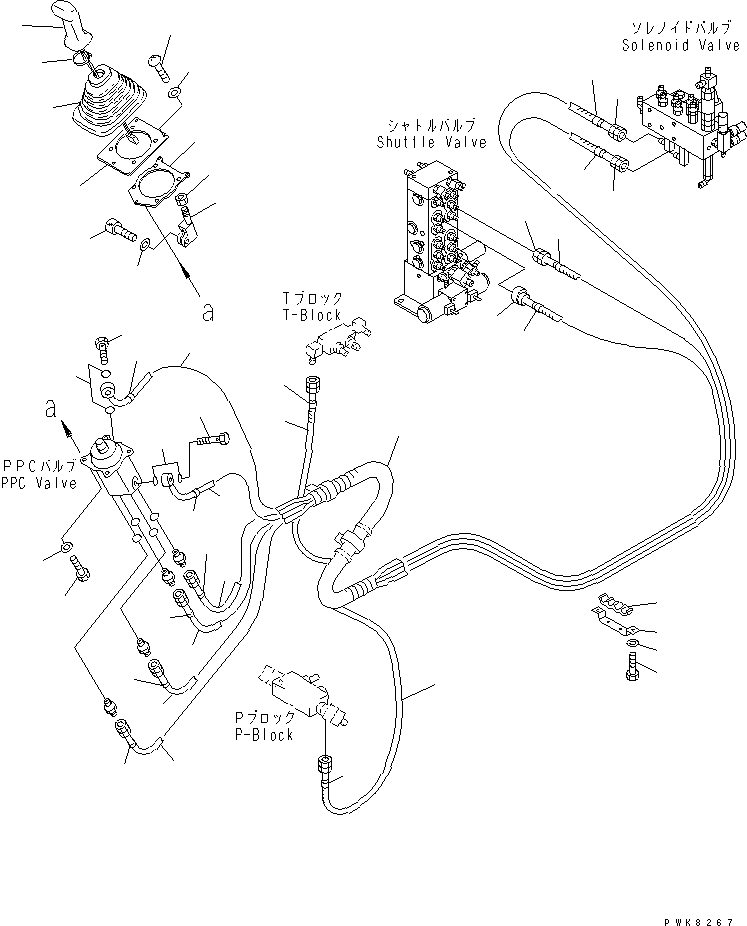 ソレノイドバルブ
Solenoid Valve

シャトルバルブ
Shuttle Valve

a

Tブロック
T-Block

a

PPCバルブ
PPC Valve

Pブロック
P-Block

PWK8267