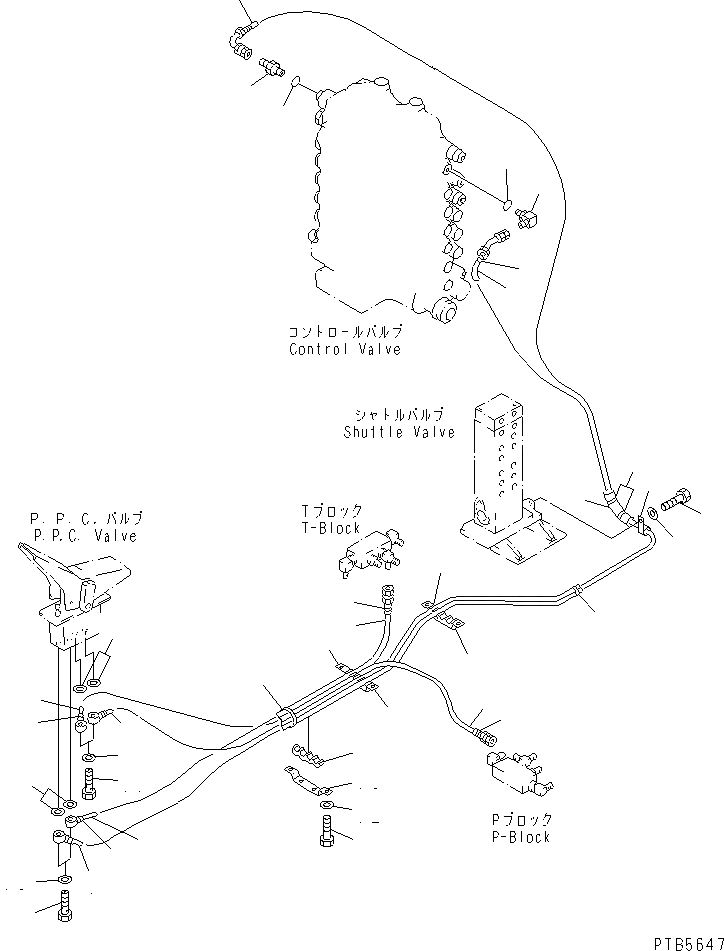 コントロールバルブ
Control Valve

シャトルバルブ
Shuttle Valve

P. P. C. バルブ
P. P. C. Valve

Tブロック
T-Block

Pブロック
P-Block

PTB5647