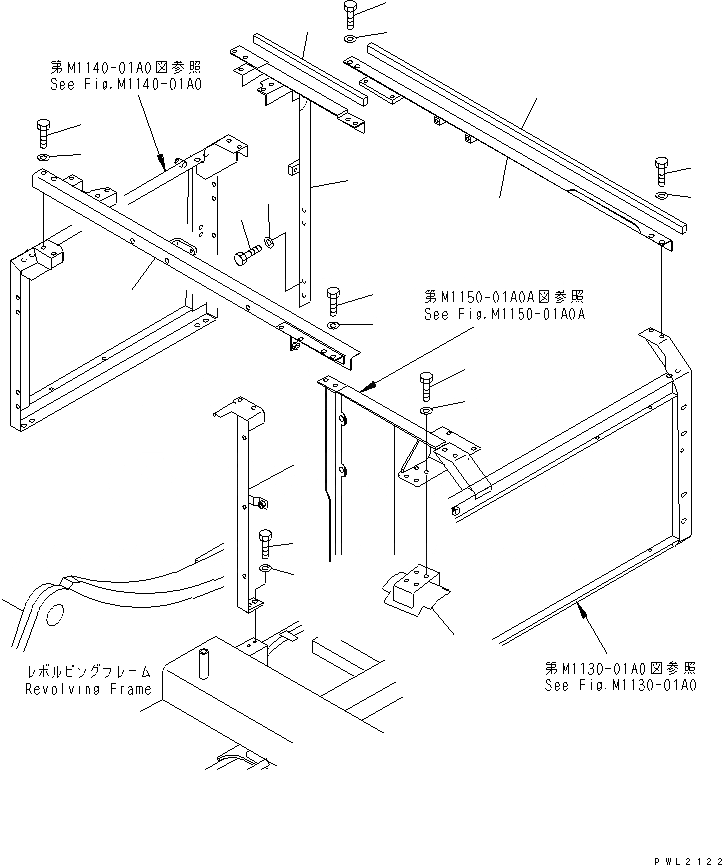 第M1140-01A0図参照
See Fig.M1140-01A0

第M1150-01A0A図参照
See Fig.M1150-01A0A

レボルビングフレーム
Revolving Frame

第M1130-01A0図参照
See Fig.M1130-01A0

PWL2122