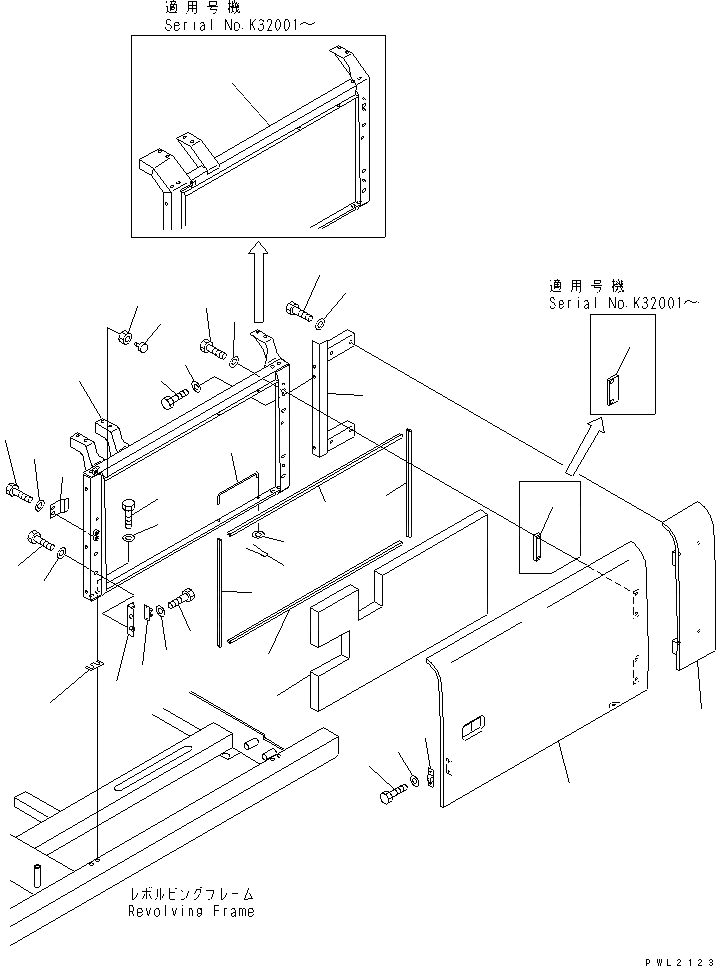 適用号機
Serial No.K32001～

適用号機
Serial No.K32001～

レボルビングフレーム
Revolving Frame

PWL2123