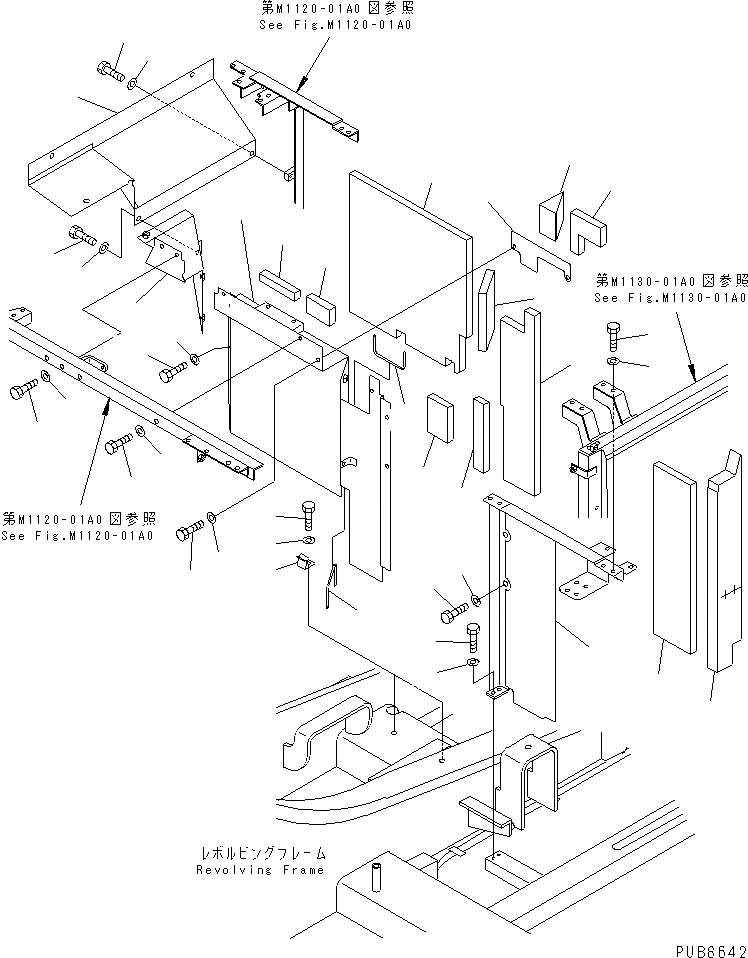 第M1120-01A0 図参照
See Fig.M1120-01A0

第M1130-01A0 図参照
See Fig.M1130-01A0

第M1120-01A0 図参照
See Fig.M1120-01A0

レボルビングフレーム
Revolving Frame

PUB6642