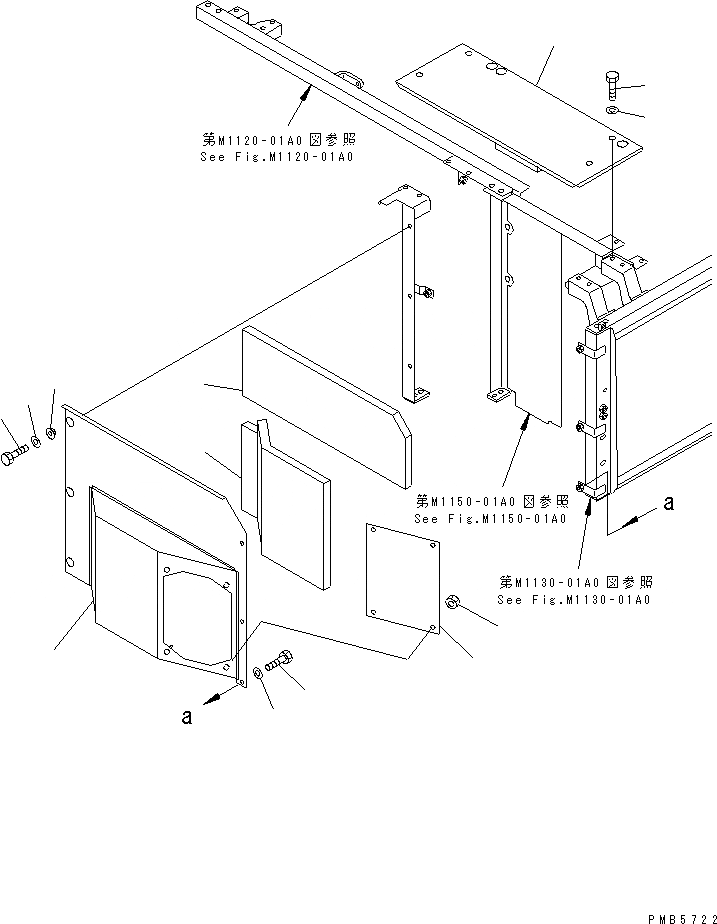 第M1120-01A0 図参照
See Fig.M1120-01A0

第M1150-01A0 図参照
See Fig.M1150-01A0

a

第M1130-01A0 図参照
See Fig.M1130-01A0

a

PMB5722