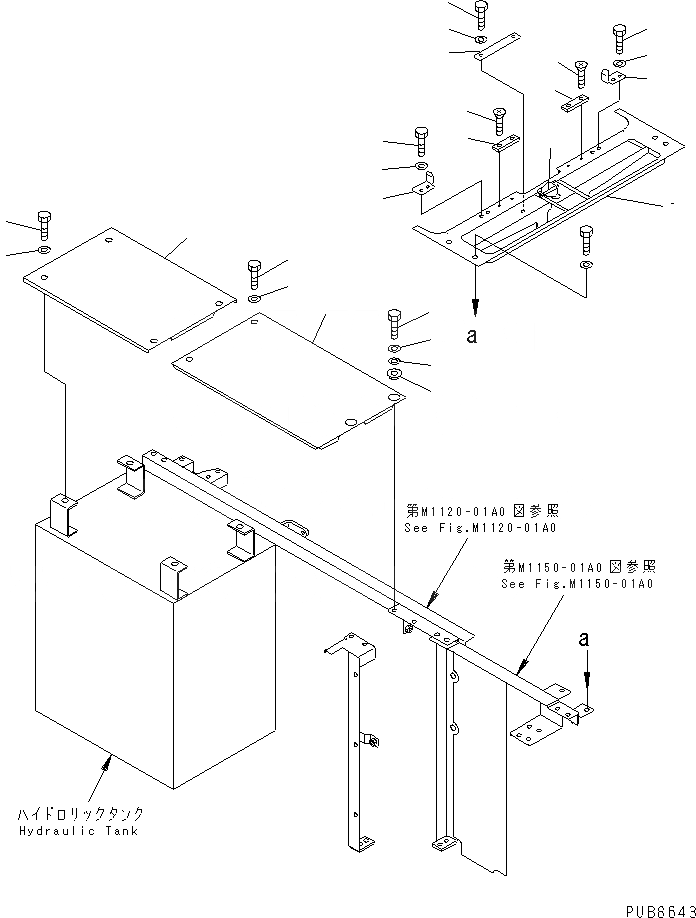 a

第M1120-01A0 図参照
See Fig.M1120-01A0

第M1150-01A0 図参照
See Fig.M1150-01A0

a

ハイドロリックタンク
Hydraulic Tank

PUB6643