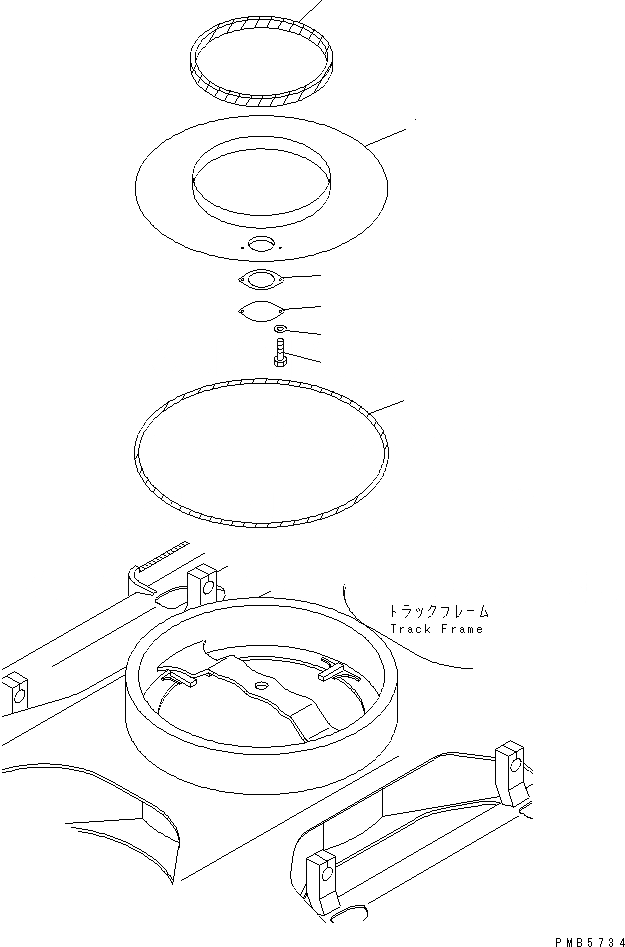 トラックフレーム
Track Frame

PMB5734