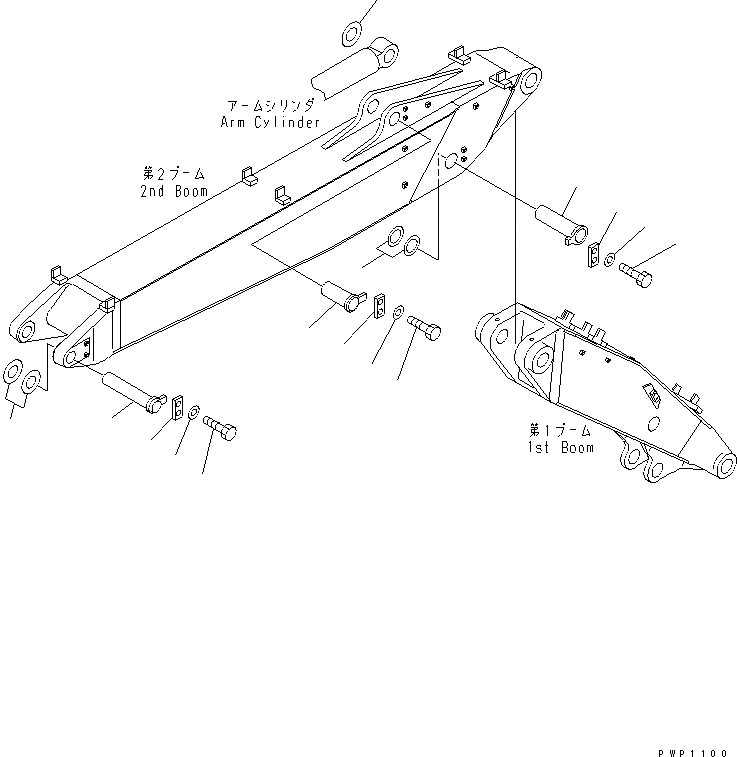 アームシリンダ
Arm Cylinder

第2ブーム
2nd Boom

第1ブーム
1st Boom

PWP1100