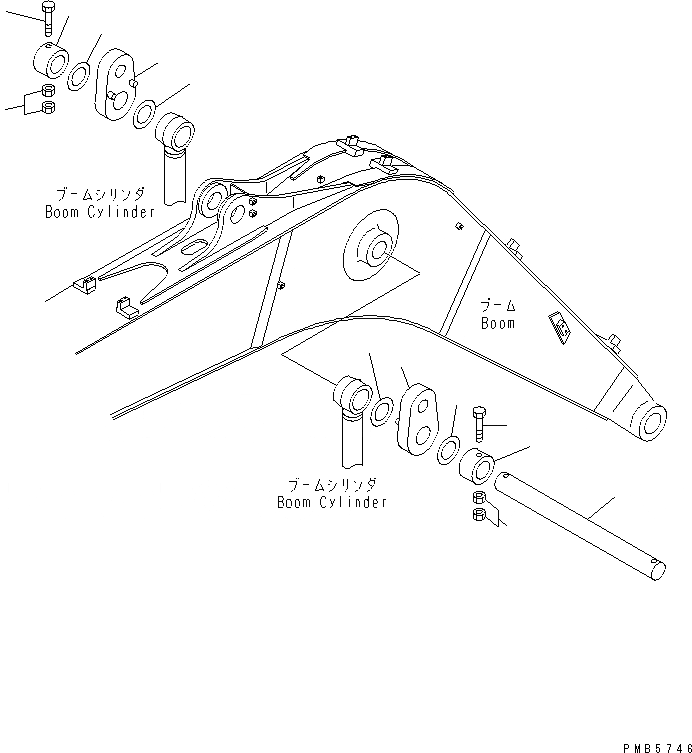 ブームシリンダ
Boom Cylinder

ブーム
Boom

ブームシリンダ
Boom Cylinder

PMB5746