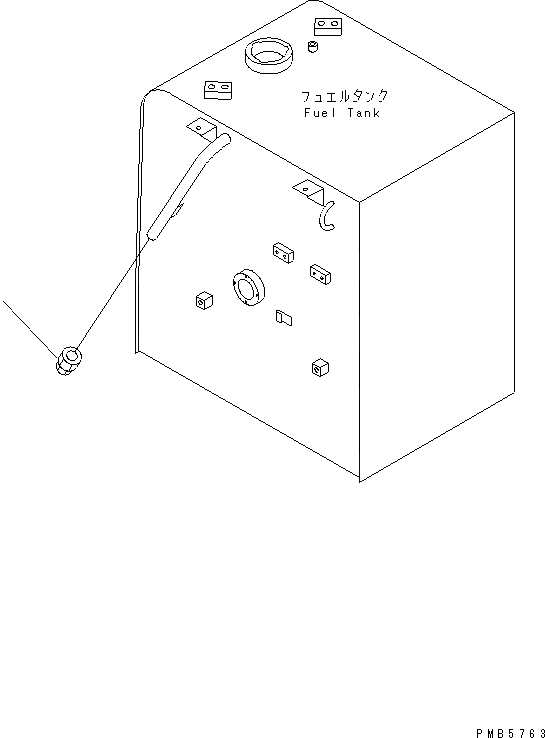 フュエルタンク
Fuel Tank

PMB5763